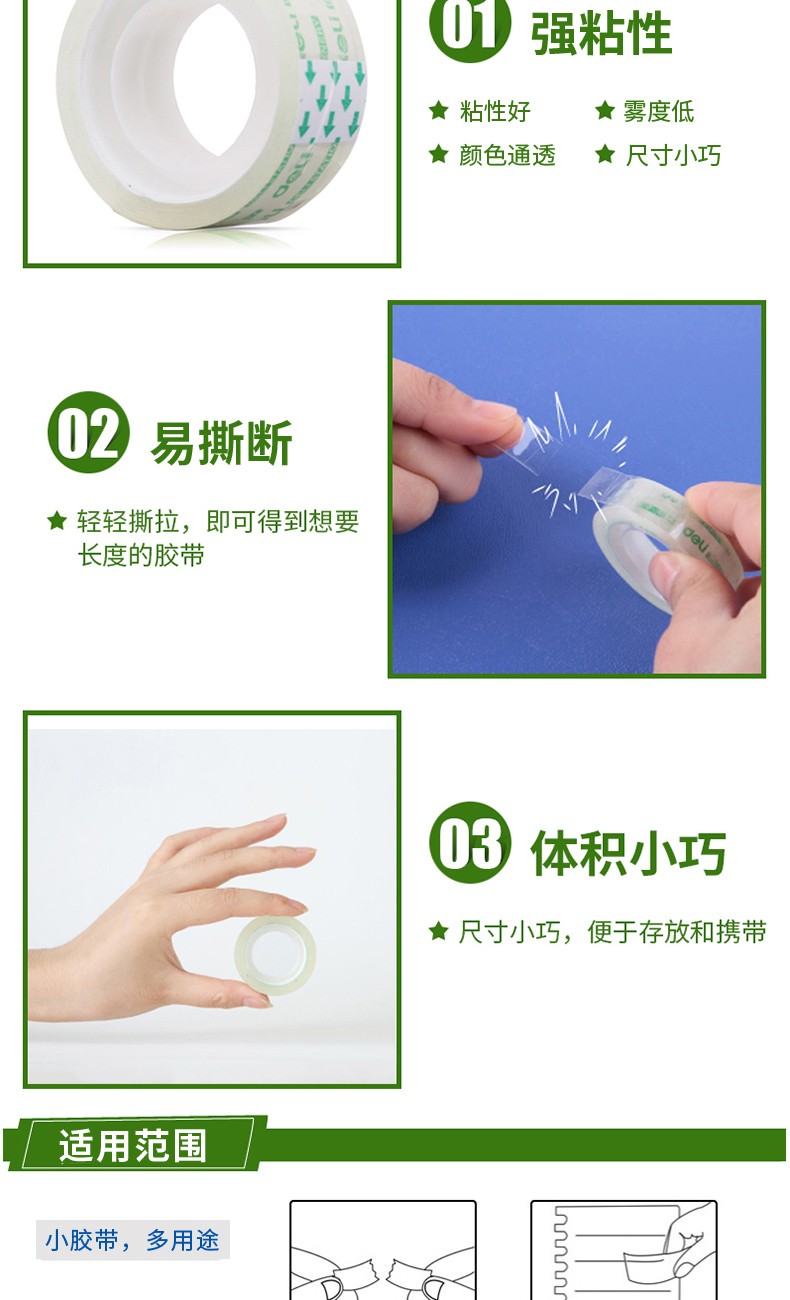 01 强粘性

★ 粘性好 ★ 雾度低
★ 颜色通透 ★ 尺寸小巧

02 易撕断

★ 轻轻撕拉，即可得到想要长度的胶带

deli

03 体积小巧

★ 尺寸小巧，便于存放和携带

适用范围

小胶带，多用途