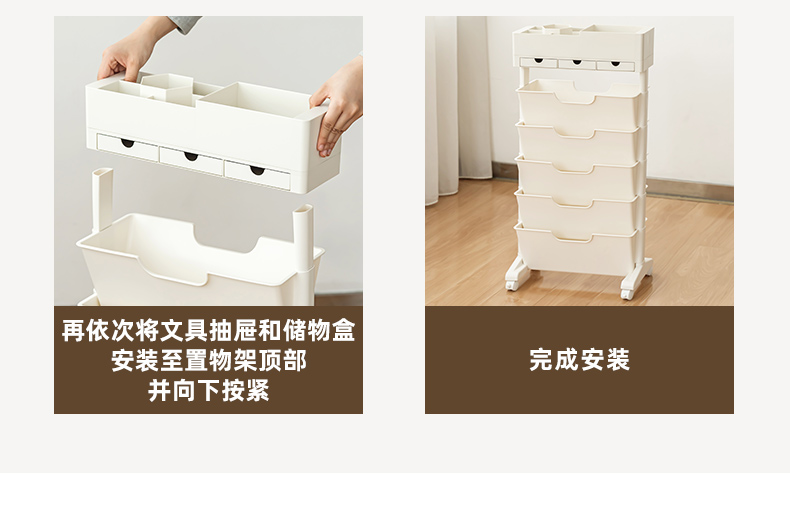 再依次将文具抽屉和储物盒
安装至置物架顶部
并向下按紧

完成安装