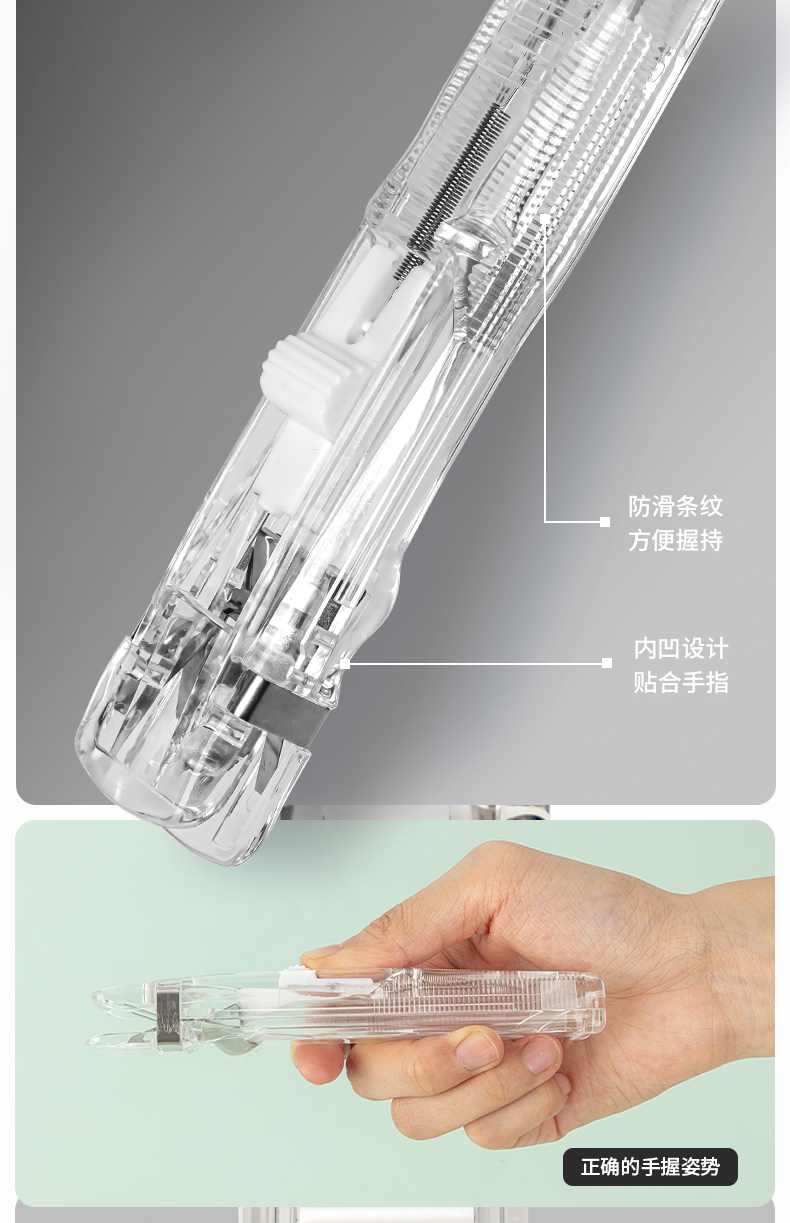 防滑条纹
方便握持

内凹设计
贴合手指

正确的手握姿势