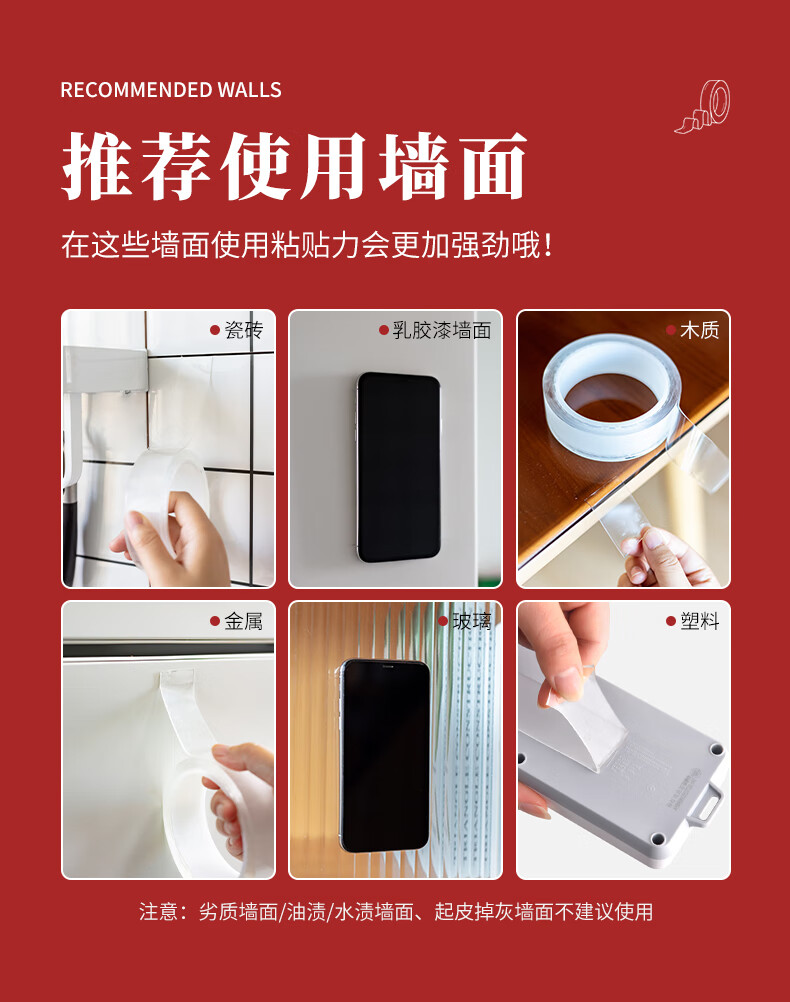 RECOMMENDED WALLS

推荐使用墙面

在这些墙面使用粘贴力会更加强劲哦！

瓷砖

乳胶漆墙面

木质

金属

玻璃

塑料

注意：劣质墙面/油渍/水渍墙面、起皮掉灰墙面不建议使用