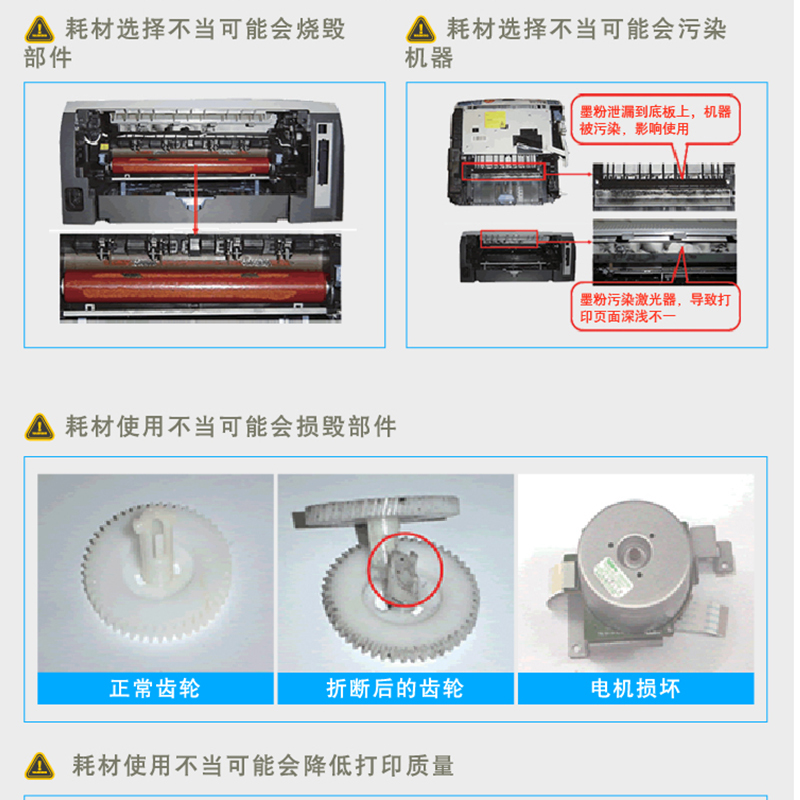 耗材选择不当可能会烧毁部件

耗材选择不当可能会污染机器

墨粉泄漏到底板上，机器被污染，影响使用

墨粉污染激光器，导致打印页面深浅不一

耗材使用不当可能会损毁部件

正常齿轮

折断后的齿轮

电机损坏

耗材使用不当可能会降低打印质量