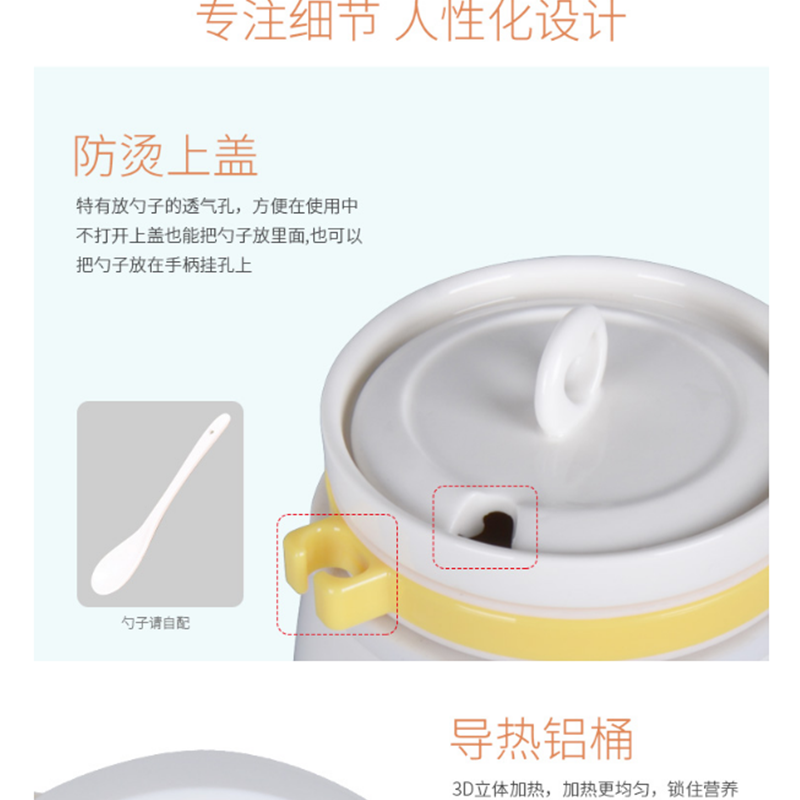 专注细节 人性化设计

防烫上盖

特有放勺子的透气孔，方便在使用中不打开上盖也能把勺子放里面,也可以把勺子放在手柄挂孔上

勺子请自配

导热铝桶

3D立体加热，加热更均匀，锁住营养