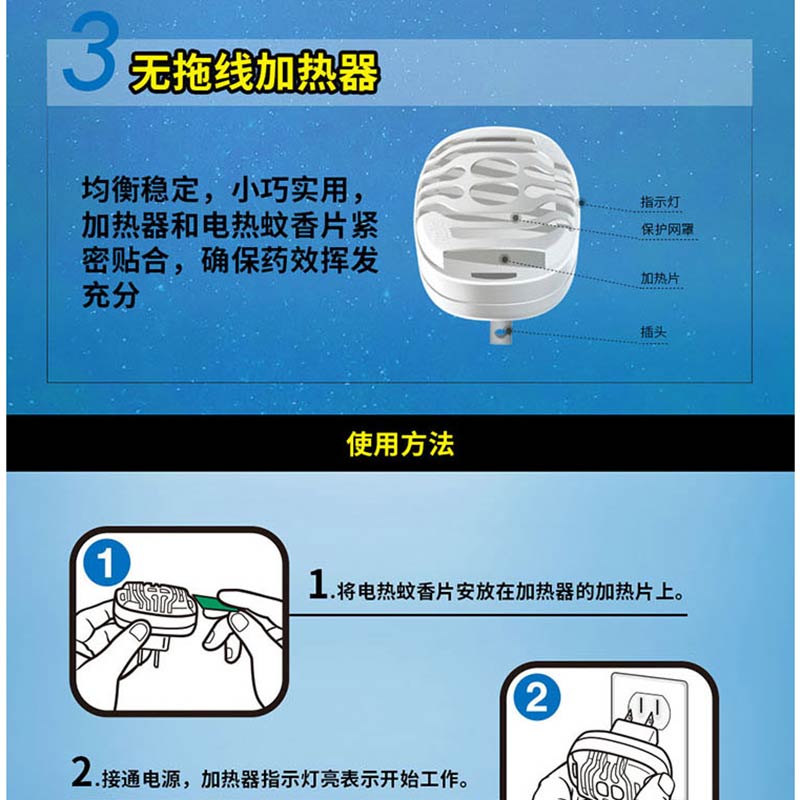 3 无拖线加热器

均衡稳定，小巧实用，加热器和电热蚊香片紧密贴合，确保药效挥发充分

指示灯

保护网罩

加热片

插头

使用方法

1

1.将电热蚊香片安放在加热器的加热片上。

2

2.接通电源，加热器指示灯亮表示开始工作。