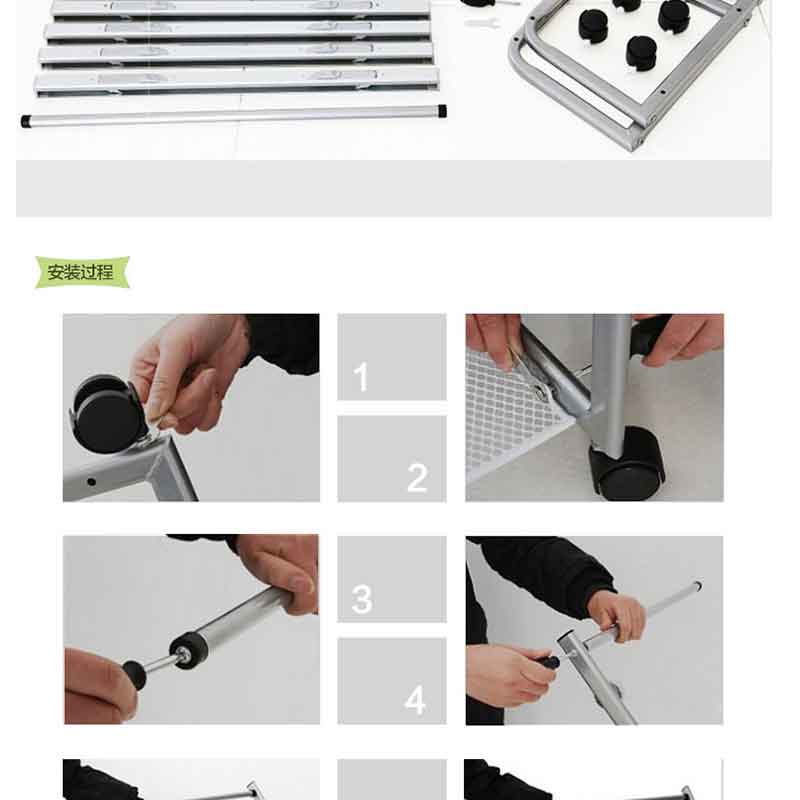 安装过程

1

2

3

4