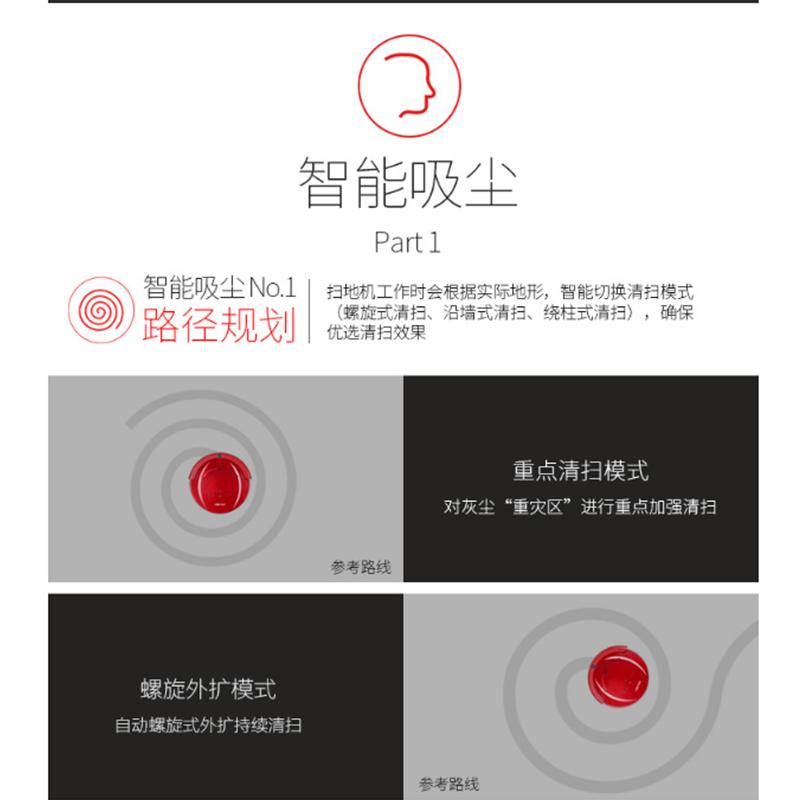 智能吸尘

Part 1

智能吸尘No.1
路径规划

扫地机工作时会根据实际地形，智能切换清扫模式（螺旋式清扫、沿墙式清扫、绕柱式清扫），确保优选清扫效果

参考路线

重点清扫模式
对灰尘“重灾区”进行重点加强清扫

螺旋外扩模式
自动螺旋式外扩持续清扫

参考路线