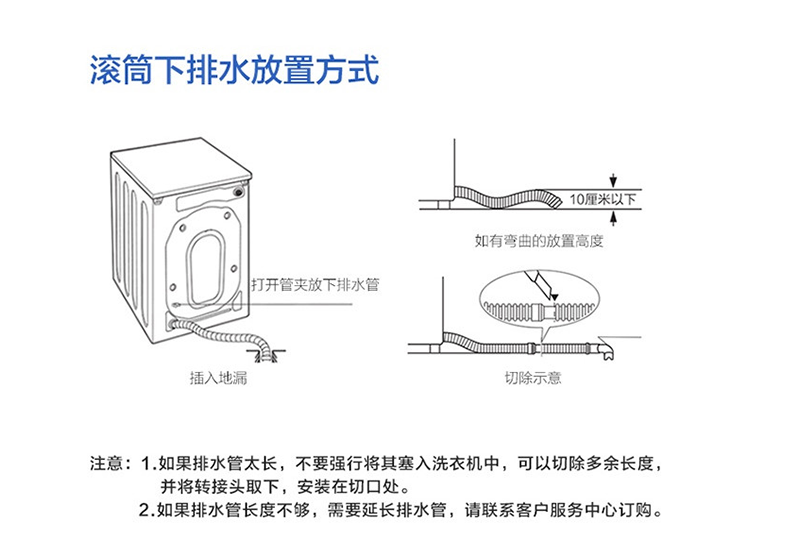 滚筒下排水放置方式

打开管夹放下排水管

插入地漏

10厘米以下

如有弯曲的放置高度

切除示意

注意：1.如果排水管太长，不要强行将其塞入洗衣机中，可以切除多余长度，并将转接头取下，安装在切口处。

2.如果排水管长度不够，需要延长排水管，请联系客户服务中心订购。