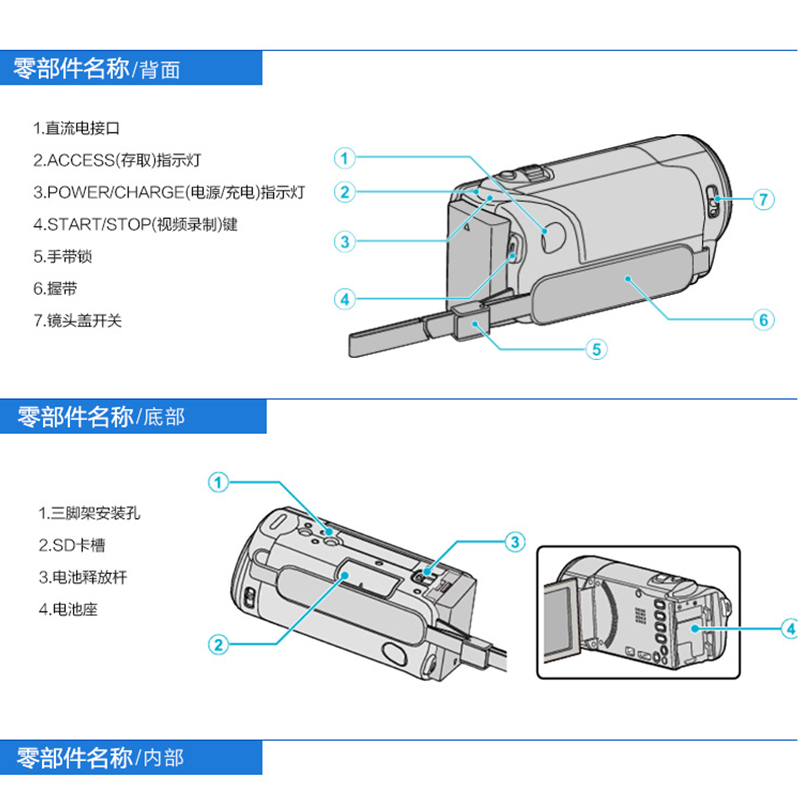 零部件名称/背面

1.直流电接口
2.ACCESS(存取)指示灯
3.POWER/CHARGE(电源/充电)指示灯
4.START/STOP(视频录制)键
5.手带锁
6.握带
7.镜头盖开关

1
2
3
4
5
6
7

零部件名称/底部

1.三脚架安装孔
2.SD卡槽
3.电池释放杆
4.电池座

1
2
3
4

零部件名称/内部