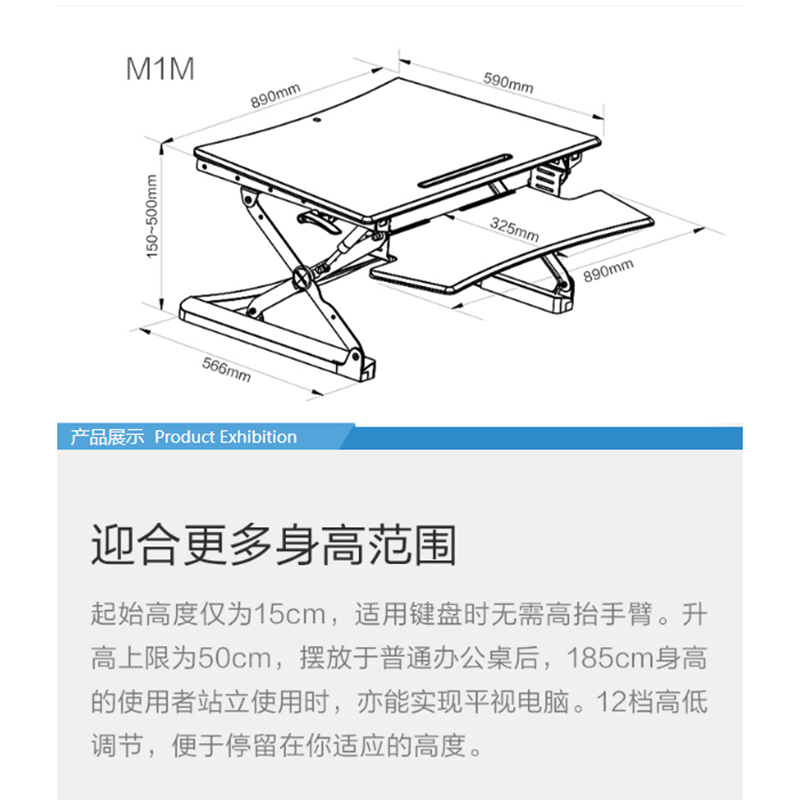 M1M

890mm

590mm

150~500mm

325mm

890mm

566mm

产品展示 Product Exhibition

迎合更多身高范围

起始高度仅为15cm，适用键盘时无需高抬手臂。升高上限为50cm，摆放于普通办公桌后，185cm身高的使用者站立使用时，亦能实现平视电脑。12档高低调节，便于停留在你适应的高度。