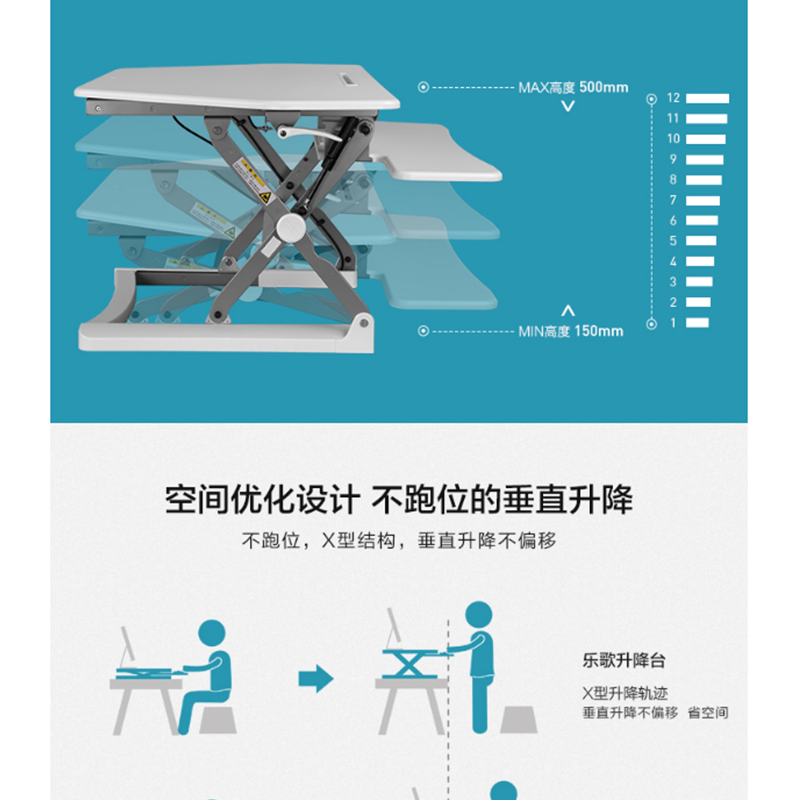 MAX高度 500mm

12
11
10
9
8
7
6
5
4
3
2
1

MIN高度 150mm

空间优化设计 不跑位的垂直升降

不跑位，X型结构，垂直升降不偏移

乐歌升降台

X型升降轨迹
垂直升降不偏移 省空间