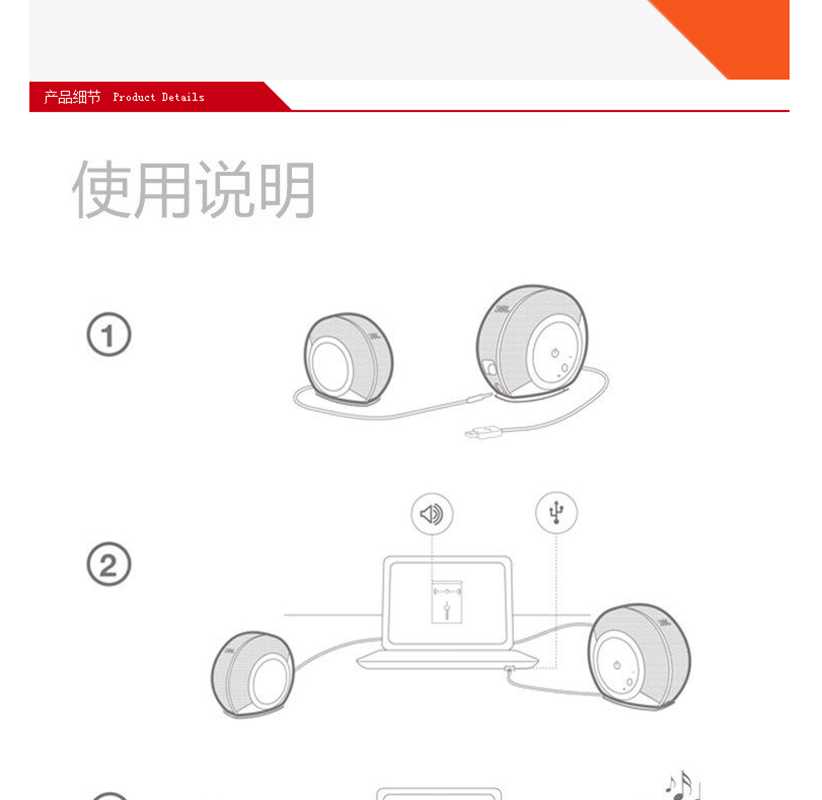 产品细节 Product Details

使用说明

①

②