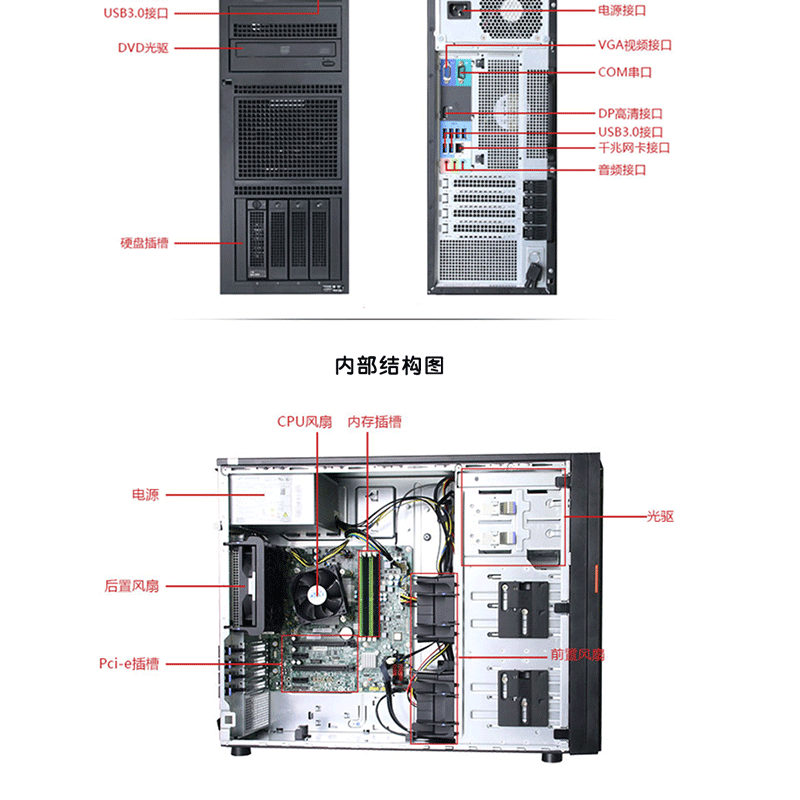 USB3.0接口
DVD光驱
硬盘插槽

电源接口
VGA视频接口
COM串口
DP高清接口
USB3.0接口
千兆网卡接口
音频接口

内部结构图

CPU风扇
内存插槽
电源
后置风扇
Pci-e插槽
光驱
前置风扇