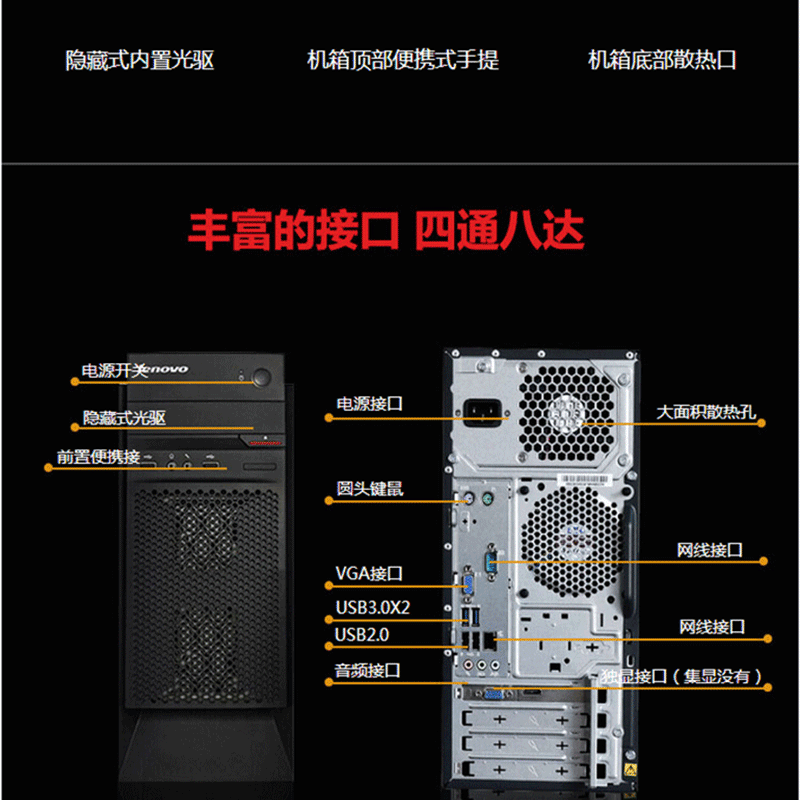 隐藏式内置光驱

机箱顶部便携式手提

机箱底部散热口

丰富的接口 四通八达

电源开关

lenovo

隐藏式光驱

前置便携接

电源接口

圆头键鼠

VGA接口

USB3.0X2

USB2.0

音频接口

大面积散热孔

网线接口

网线接口

独显接口（集显没有）