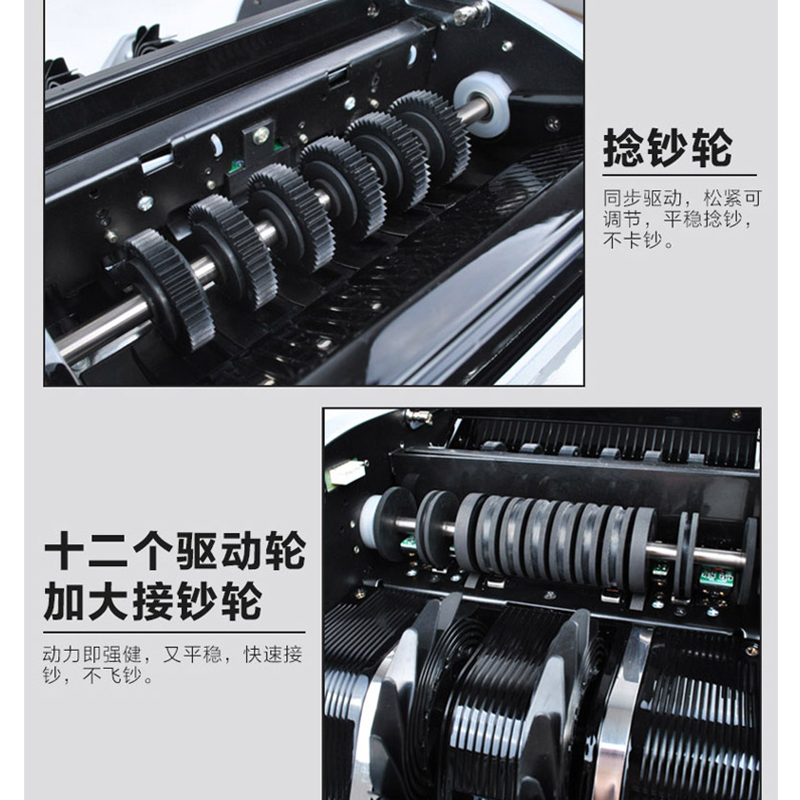 捻钞轮

同步驱动，松紧可调节，平稳捻钞，不卡钞。

十二个驱动轮
加大接钞轮

动力即强健，又平稳，快速接钞，不飞钞。