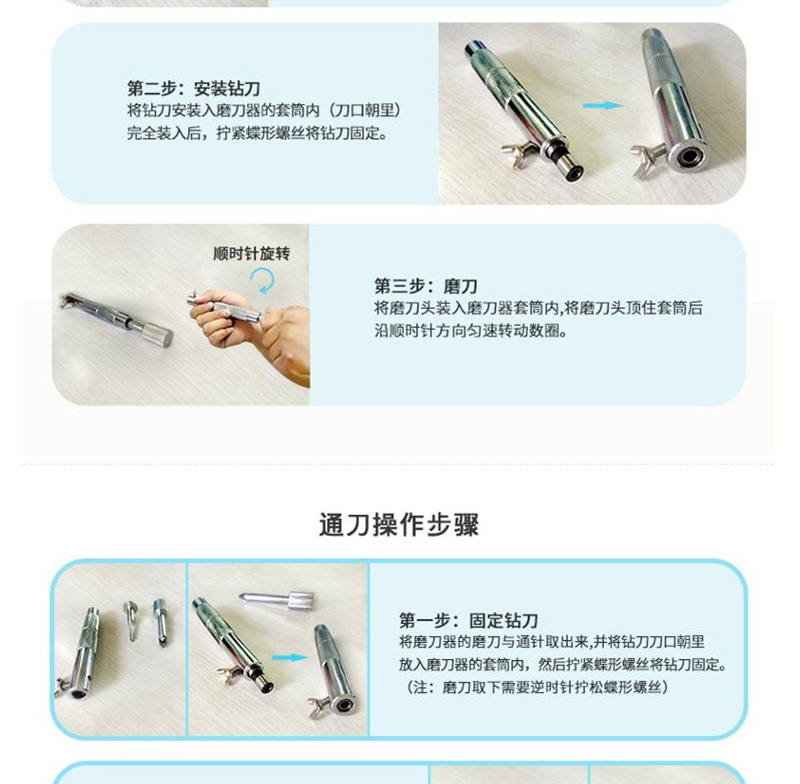 第二步：安装钻刀
将钻刀安装入磨刀器的套筒内（刀口朝里）
完全装入后，拧紧蝶形螺丝将钻刀固定。

顺时针旋转

第三步：磨刀
将磨刀头装入磨刀器套筒内,将磨刀头顶住套筒后
沿顺时针方向匀速转动数圈。

通刀操作步骤

第一步：固定钻刀
将磨刀器的磨刀与通针取出来,并将钻刀刀口朝里
放入磨刀器的套筒内，然后拧紧蝶形螺丝将钻刀固定。
（注：磨刀取下需要逆时针拧松蝶形螺丝）