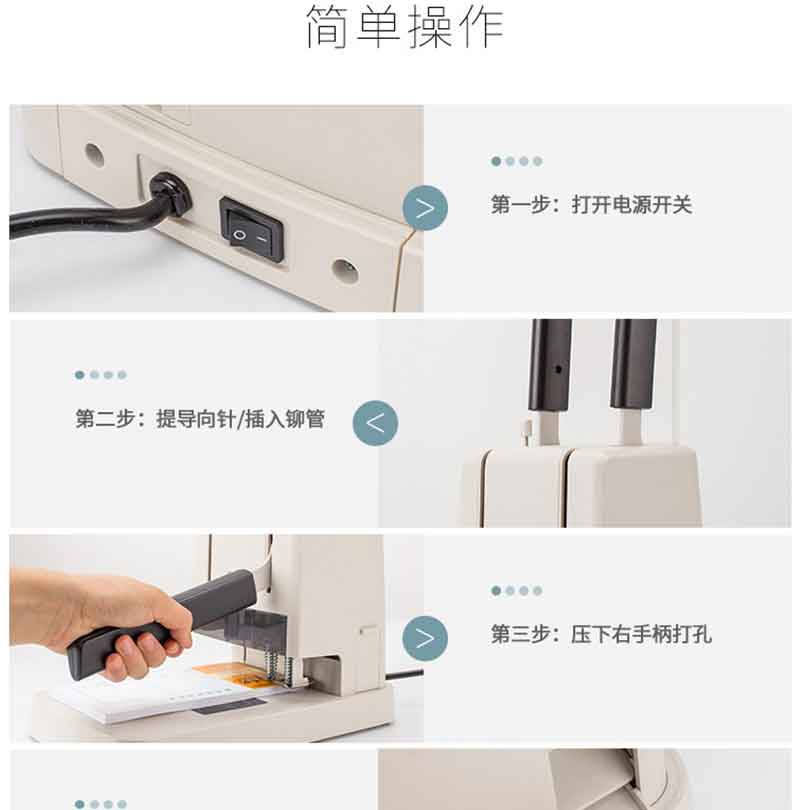 简单操作

第一步：打开电源开关

第二步：提导向针/插入铆管

第三步：压下右手柄打孔