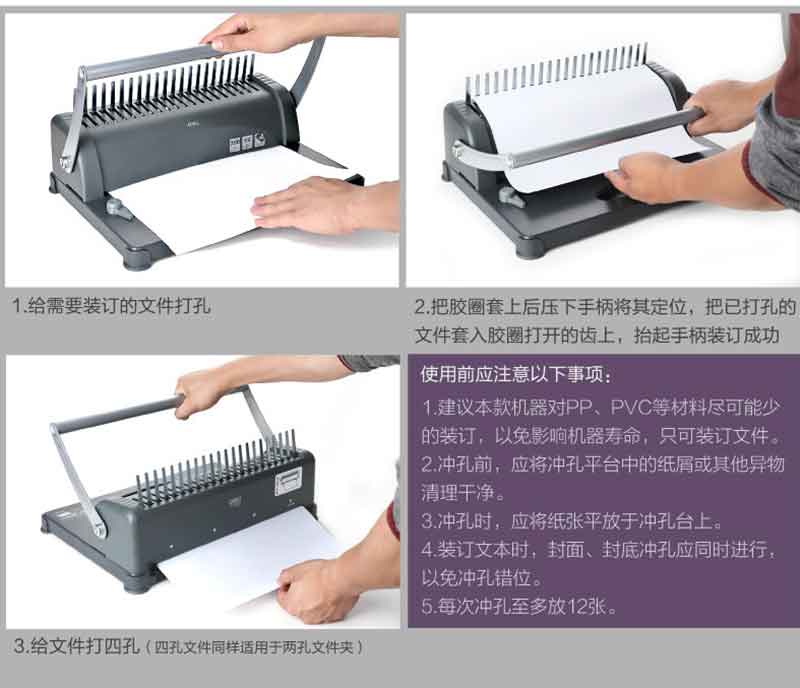 1.给需要装订的文件打孔

2.把胶圈套上后压下手柄将其定位，把已打孔的文件套入胶圈打开的齿上，抬起手柄装订成功

3.给文件打四孔（四孔文件同样适用于两孔文件夹）

使用前应注意以下事项：

1.建议本款机器对PP、PVC等材料尽可能少的装订，以免影响机器寿命，只可装订文件。

2.冲孔前，应将冲孔平台中的纸屑或其他异物清理干净。

3.冲孔时，应将纸张平放于冲孔台上。

4.装订文本时，封面、封底冲孔应同时进行，以免冲孔错位。

5.每次冲孔至多放12张。