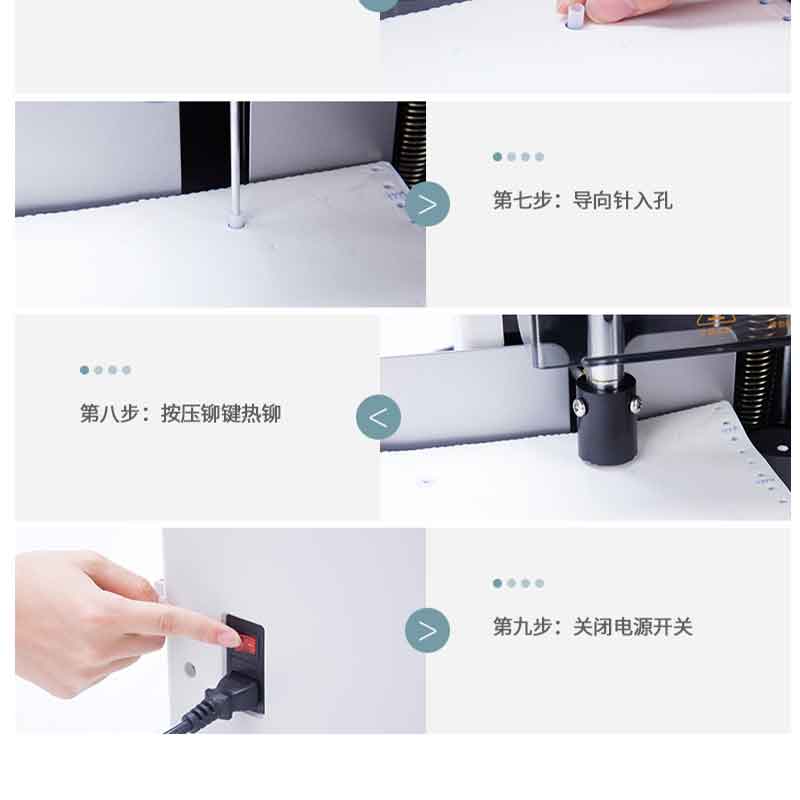 第七步：导向针入孔

第八步：按压铆键热铆

第九步：关闭电源开关