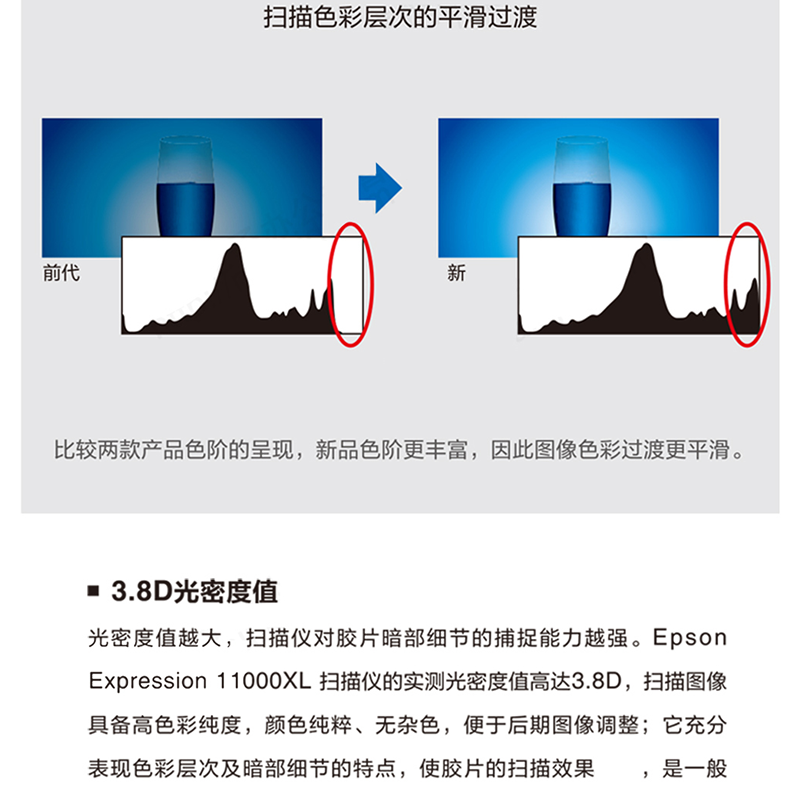 扫描色彩层次的平滑过渡

前代

新

比较两款产品色阶的呈现，新品色阶更丰富，因此图像色彩过渡更平滑。

■ 3.8D光密度值

光密度值越大，扫描仪对胶片暗部细节的捕捉能力越强。Epson Expression 11000XL 扫描仪的实测光密度值高达3.8D，扫描图像具备高色彩纯度，颜色纯粹、无杂色，便于后期图像调整；它充分表现色彩层次及暗部细节的特点，使胶片的扫描效果 ，是一般