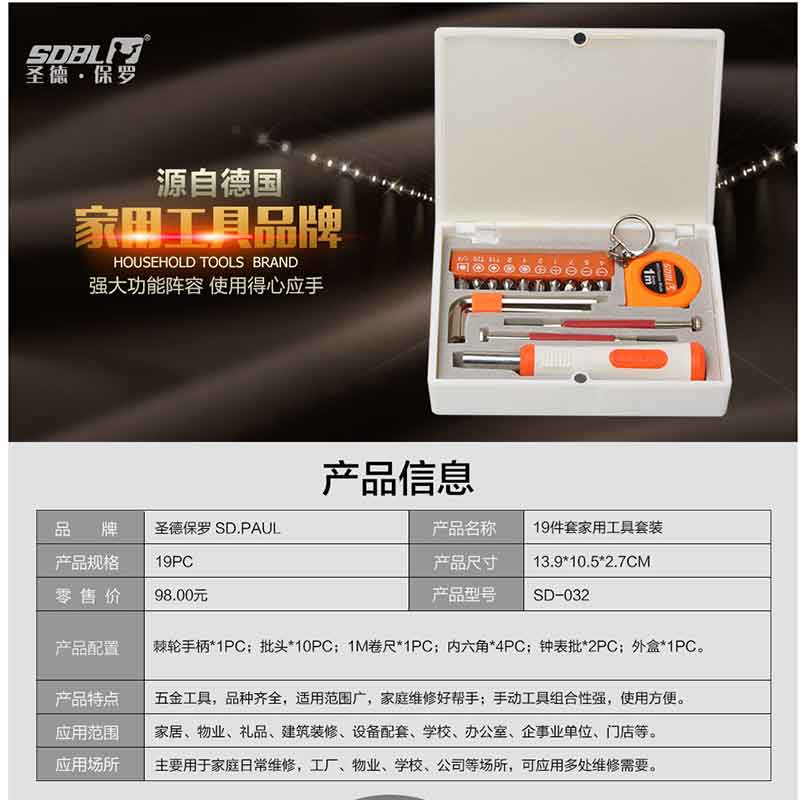 SDBL®
圣德·保罗

源自德国
家用工具品牌
HOUSEHOLD TOOLS BRAND
强大功能阵容 使用得心应手

1m

产品信息

| 品　牌 | 圣德保罗 SD.PAUL | 产品名称 | 19件套家用工具套装 |
|---|---|---|---|
| 产品规格 | 19PC | 产品尺寸 | 13.9*10.5*2.7CM |
| 零 售 价 | 98.00元 | 产品型号 | SD-032 |
| 产品配置 | 棘轮手柄*1PC；批头*10PC；1M卷尺*1PC；内六角*4PC；钟表批*2PC；外盒*1PC。 | | |
| 产品特点 | 五金工具，品种齐全，适用范围广，家庭维修好帮手；手动工具组合性强，使用方便。 | | |
| 应用范围 | 家居、物业、礼品、建筑装修、设备配套、学校、办公室、企事业单位、门店等。 | | |
| 应用场所 | 主要用于家庭日常维修，工厂、物业、学校、公司等场所，可应用多处维修需要。 | | |