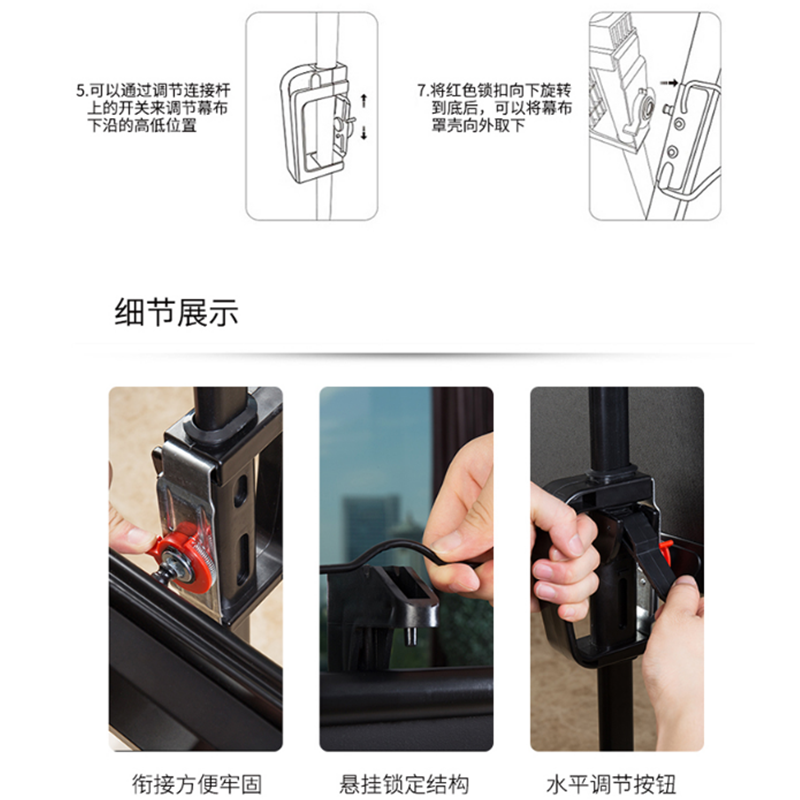 5.可以通过调节连接杆上的开关来调节幕布下沿的高低位置

7.将红色锁扣向下旋转到底后，可以将幕布罩壳向外取下

细节展示

衔接方便牢固

悬挂锁定结构

水平调节按钮