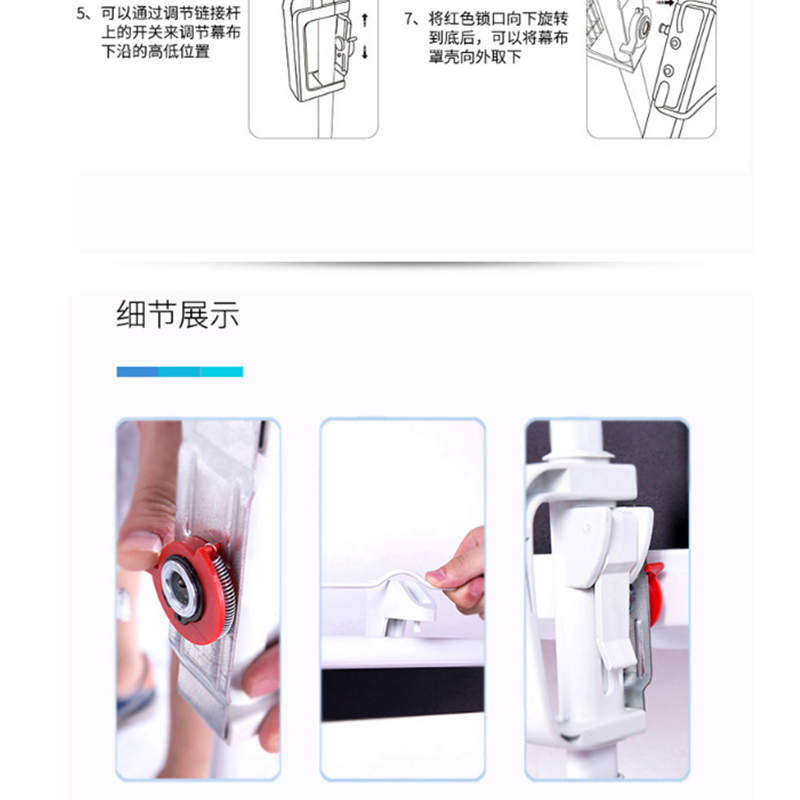 5、可以通过调节链接杆上的开关来调节幕布下沿的高低位置

7、将红色锁口向下旋转到底后，可以将幕布罩壳向外取下

细节展示