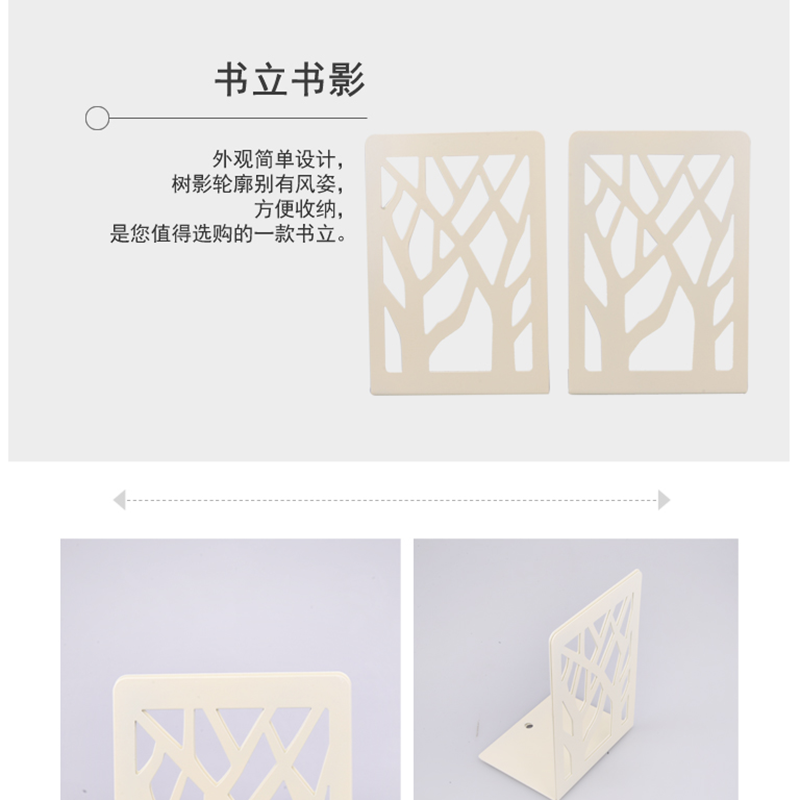 书立书影

外观简单设计，
树影轮廓别有风姿，
方便收纳，
是您值得选购的一款书立。