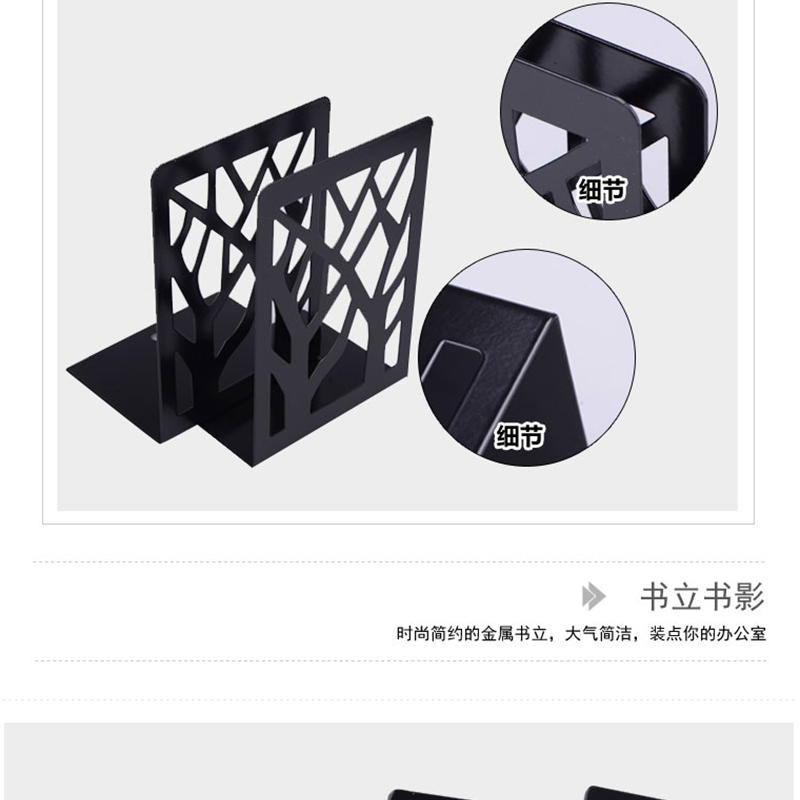 细节

细节

书立书影

时尚简约的金属书立，大气简洁，装点你的办公室