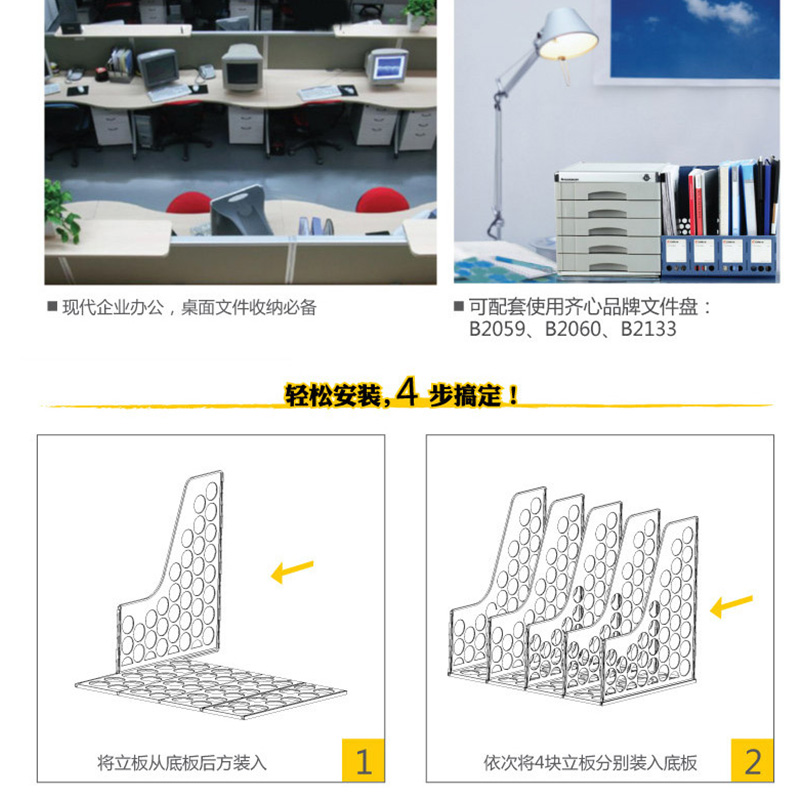 ■ 现代企业办公，桌面文件收纳必备

■ 可配套使用齐心品牌文件盘：B2059、B2060、B2133

轻松安装，4 步搞定！

将立板从底板后方装入

1

依次将4块立板分别装入底板

2