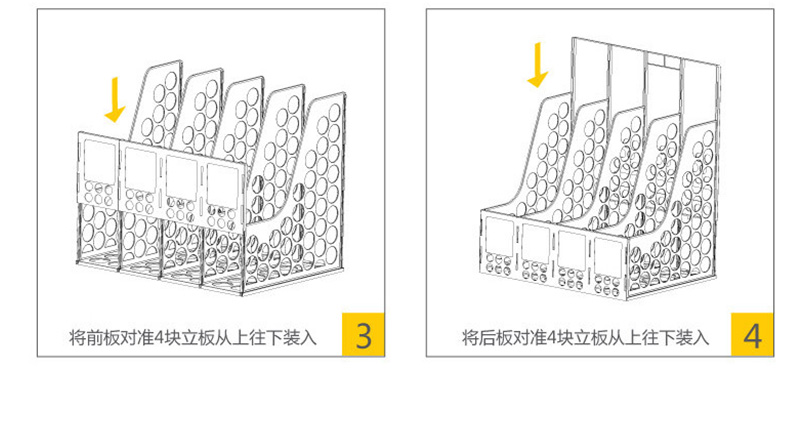 将前板对准4块立板从上往下装入

3

将后板对准4块立板从上往下装入

4