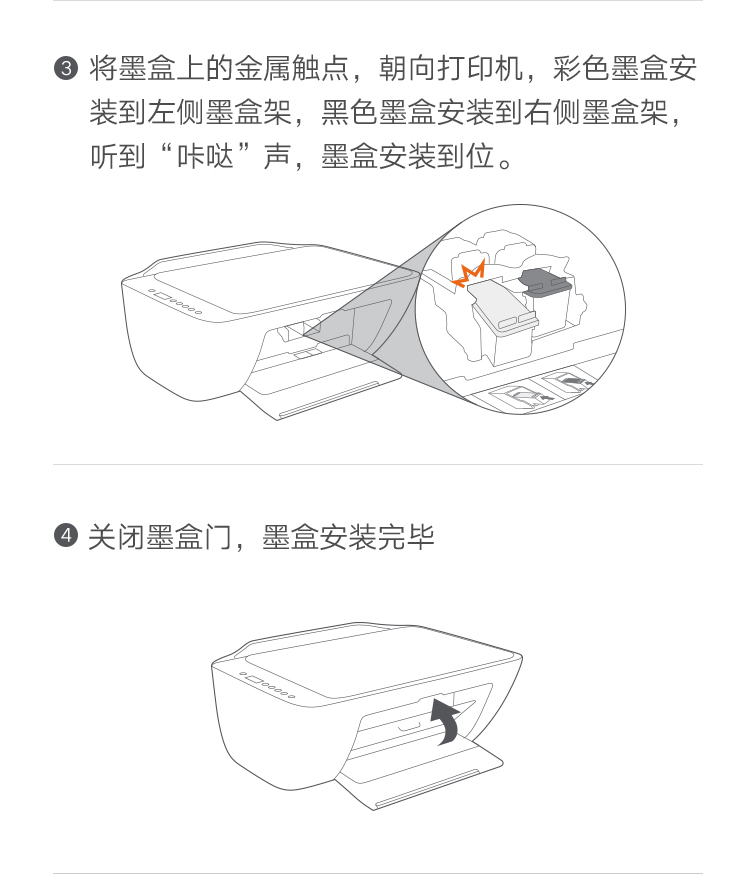 ❸ 将墨盒上的金属触点，朝向打印机，彩色墨盒安装到左侧墨盒架，黑色墨盒安装到右侧墨盒架，听到“咔哒”声，墨盒安装到位。

❹ 关闭墨盒门，墨盒安装完毕