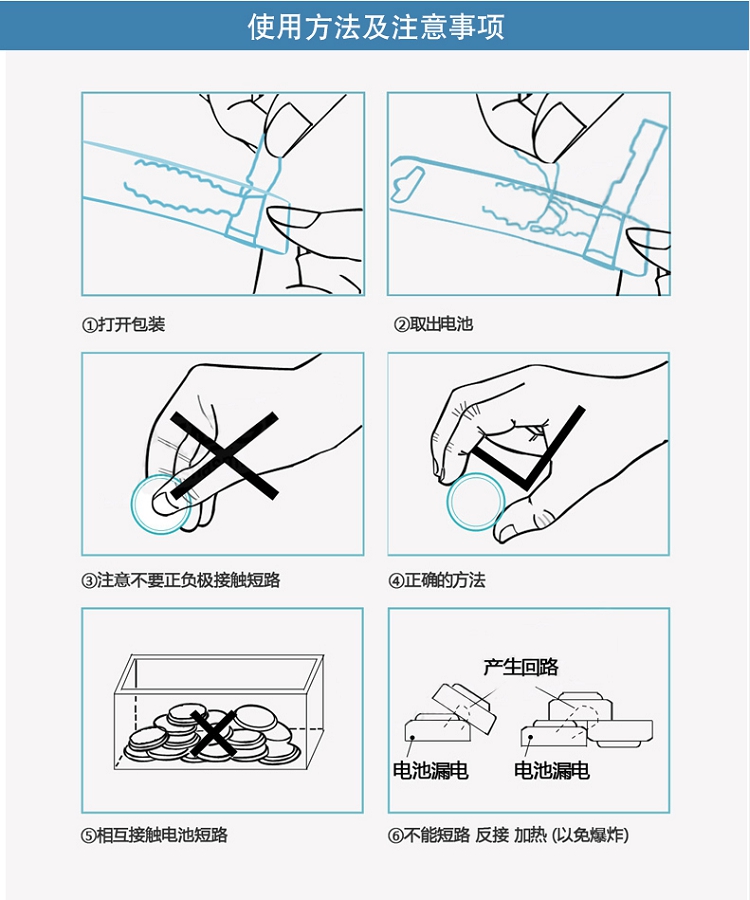 使用方法及注意事项

①打开包装

②取出电池

③注意不要正负极接触短路

④正确的方法

⑤相互接触电池短路

产生回路

电池漏电

电池漏电

⑥不能短路 反接 加热 (以免爆炸)