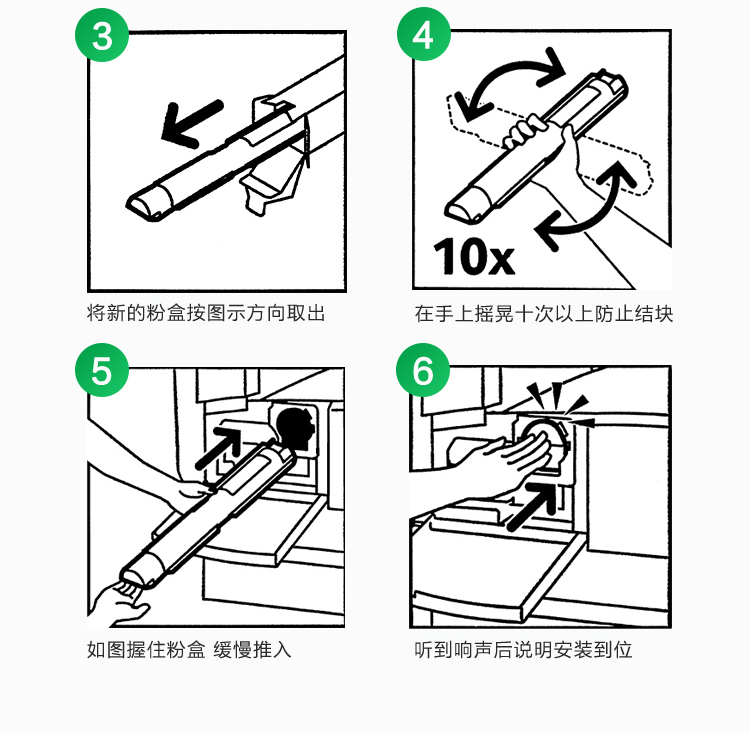 3

将新的粉盒按图示方向取出

4

10x

在手上摇晃十次以上防止结块

5

如图握住粉盒 缓慢推入

6

听到响声后说明安装到位