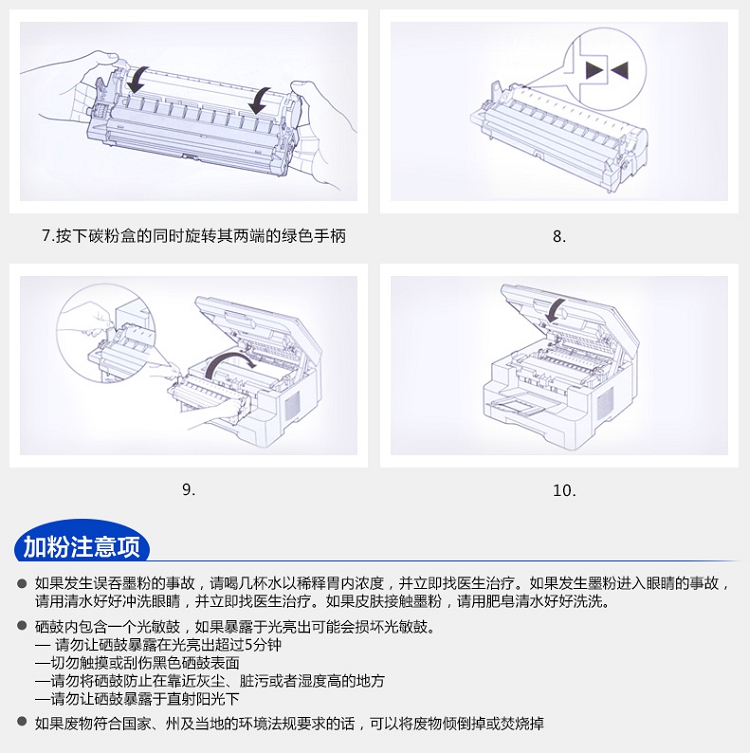 7.按下碳粉盒的同时旋转其两端的绿色手柄

8.

9.

10.

加粉注意项

● 如果发生误吞墨粉的事故，请喝几杯水以稀释胃内浓度，并立即找医生治疗。如果发生墨粉进入眼睛的事故，请用清水好好冲洗眼睛，并立即找医生治疗。如果皮肤接触墨粉，请用肥皂清水好好洗洗。

● 硒鼓内包含一个光敏鼓，如果暴露于光亮出可能会损坏光敏鼓。
— 请勿让硒鼓暴露在光亮出超过5分钟
—切勿触摸或刮伤黑色硒鼓表面
—请勿将硒鼓防止在靠近灰尘、脏污或者湿度高的地方
—请勿让硒鼓暴露于直射阳光下

● 如果废物符合国家、州及当地的环境法规要求的话，可以将废物倾倒掉或焚烧掉