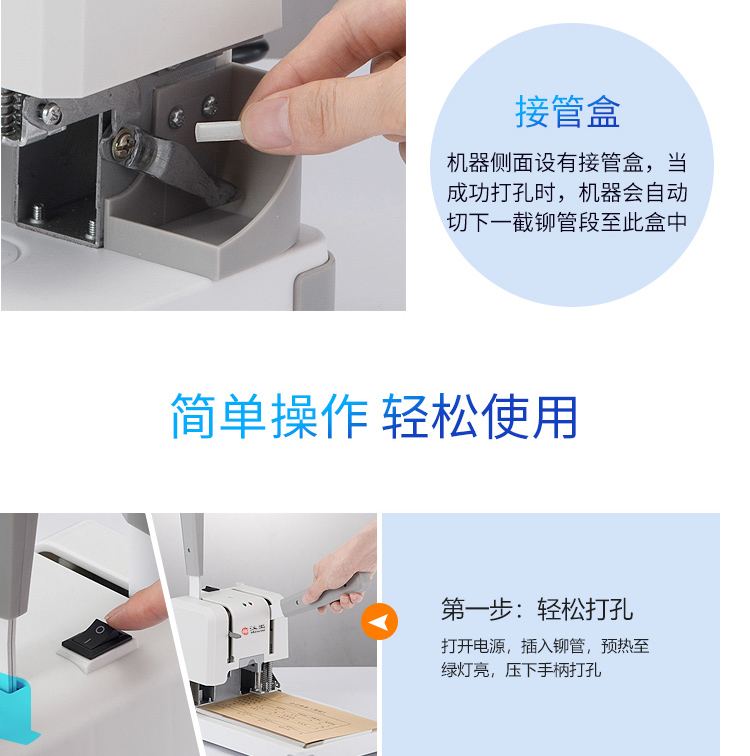 接管盒

机器侧面设有接管盒，当成功打孔时，机器会自动切下一截铆管段至此盒中

简单操作 轻松使用

第一步：轻松打孔

打开电源，插入铆管，预热至绿灯亮，压下手柄打孔