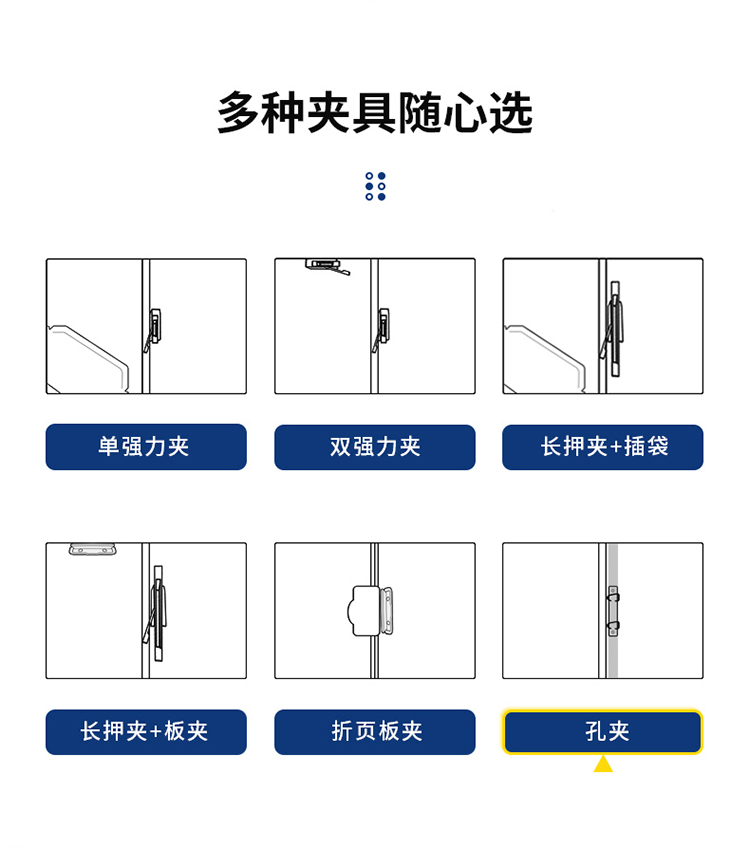 多种夹具随心选

单强力夹

双强力夹

长押夹+插袋

长押夹+板夹

折页板夹

孔夹