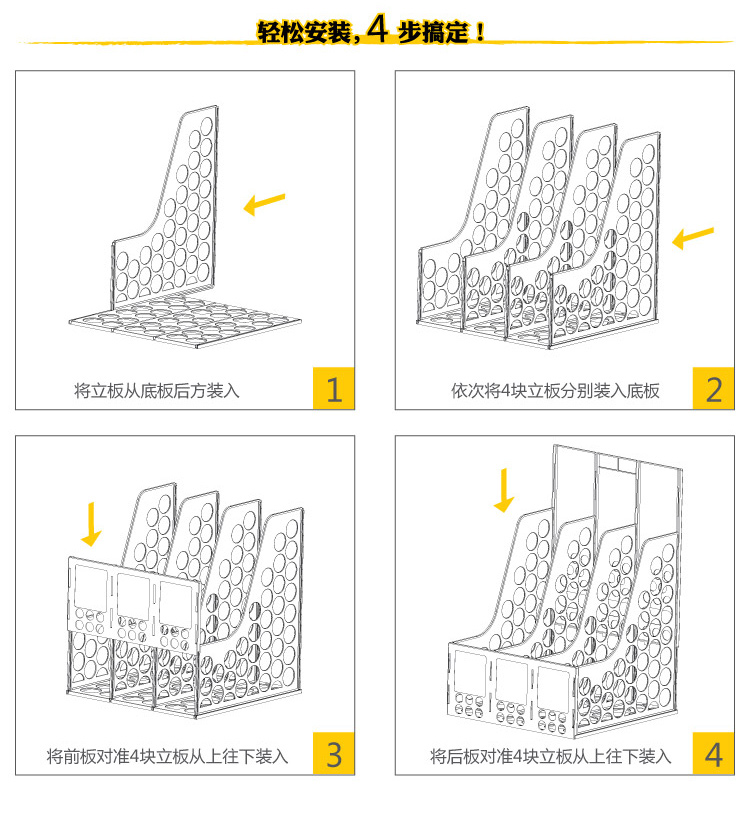 轻松安装，4 步搞定！

将立板从底板后方装入

1

依次将4块立板分别装入底板

2

将前板对准4块立板从上往下装入

3

将后板对准4块立板从上往下装入

4