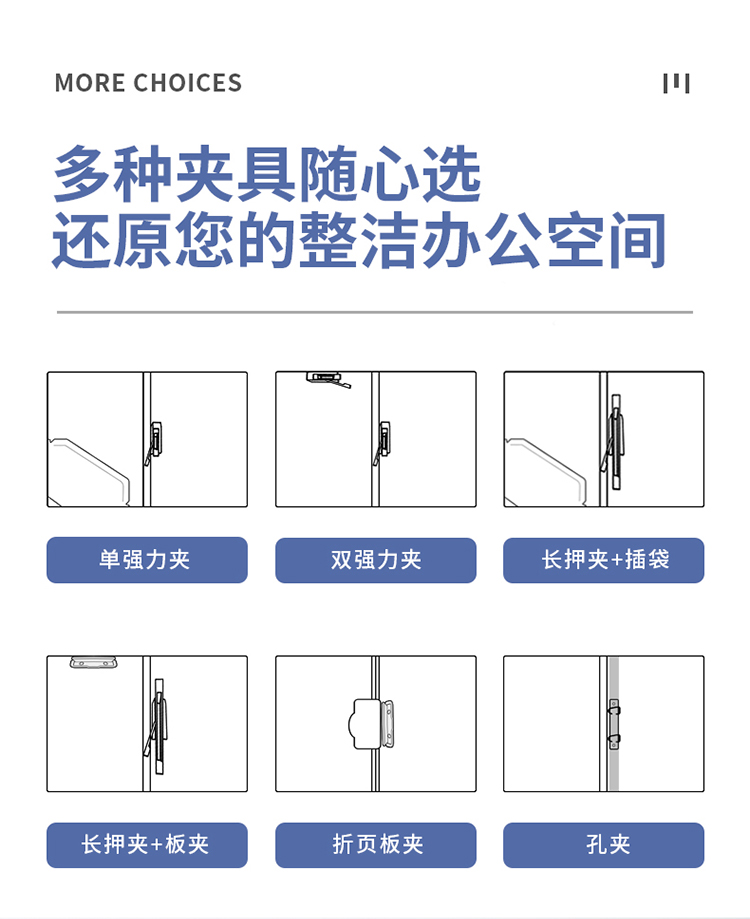 MORE CHOICES

多种夹具随心选
还原您的整洁办公空间

单强力夹

双强力夹

长押夹+插袋

长押夹+板夹

折页板夹

孔夹