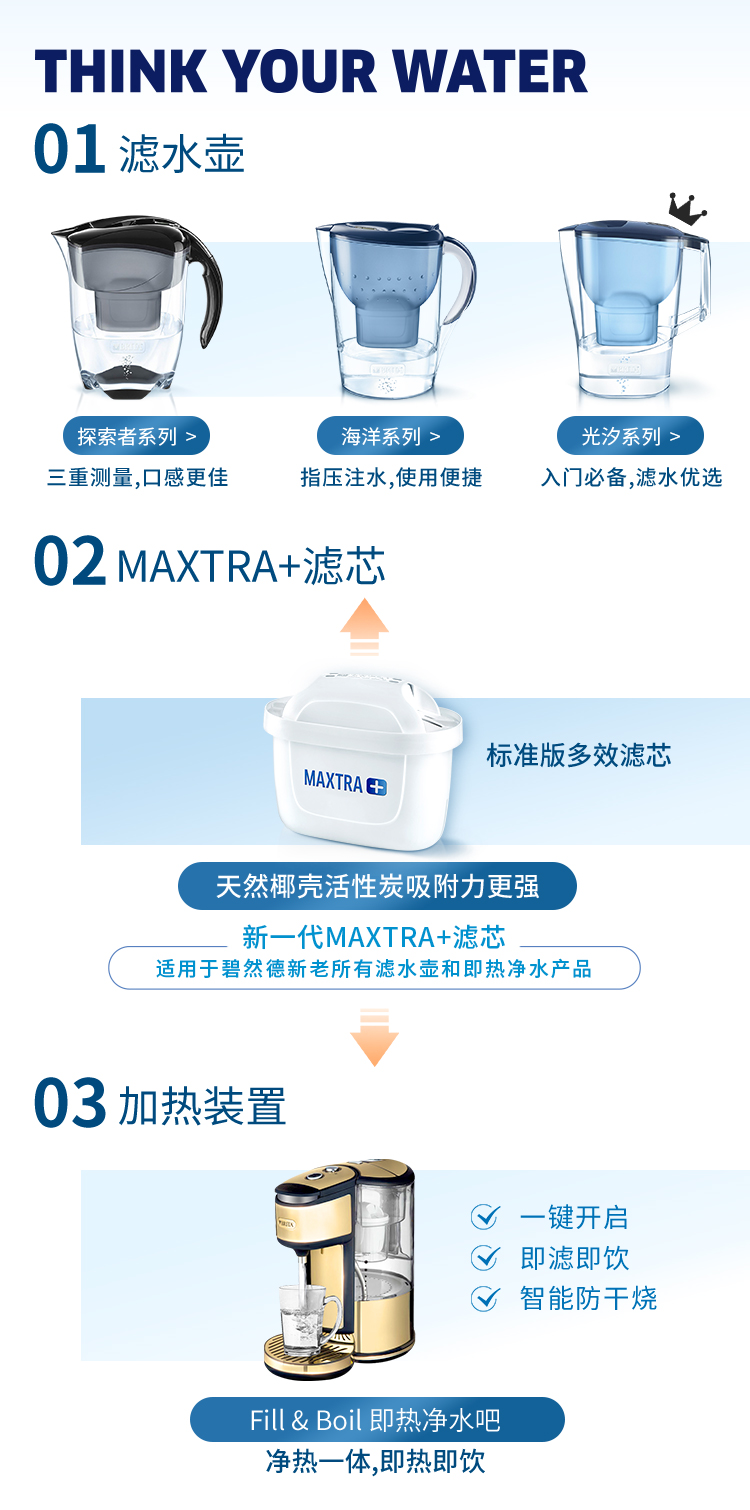 THINK YOUR WATER

01 滤水壶

探索者系列 >
三重测量,口感更佳

海洋系列 >
指压注水,使用便捷

光汐系列 >
入门必备,滤水优选

02 MAXTRA+滤芯

MAXTRA +

标准版多效滤芯

天然椰壳活性炭吸附力更强

新一代MAXTRA+滤芯
适用于碧然德新老所有滤水壶和即热净水产品

03 加热装置

BRITA

一键开启
即滤即饮
智能防干烧

Fill & Boil 即热净水吧
净热一体,即热即饮