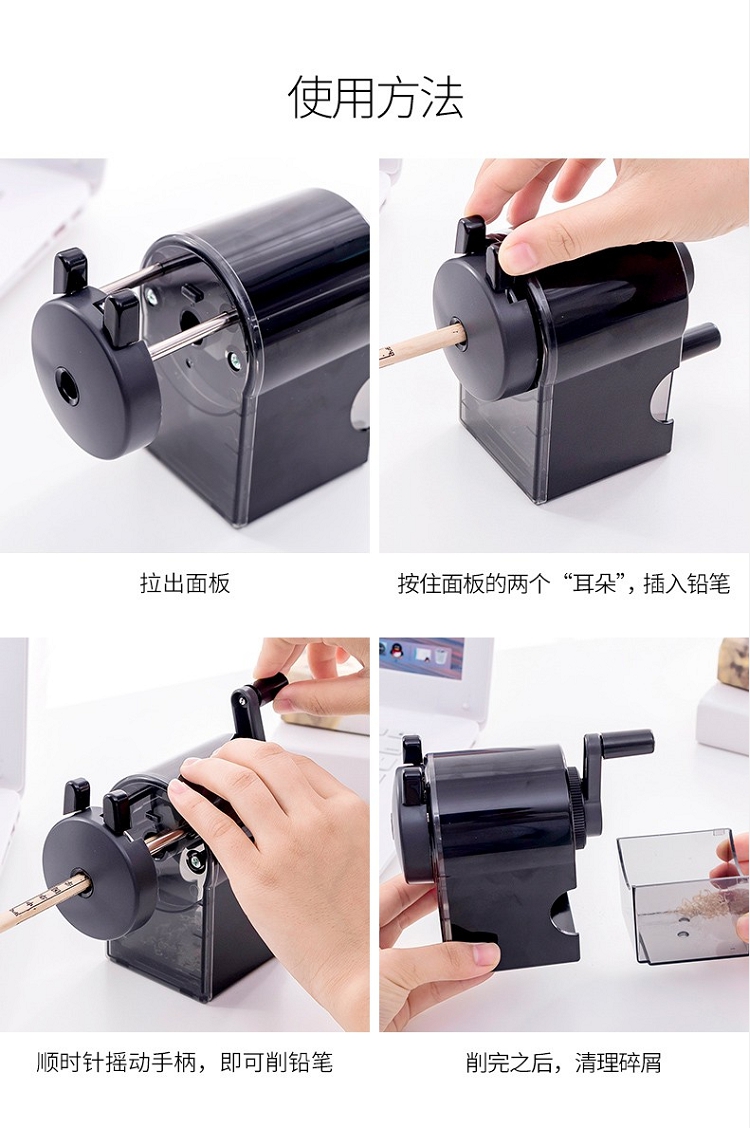 使用方法

拉出面板

按住面板的两个“耳朵”，插入铅笔

顺时针摇动手柄，即可削铅笔

削完之后，清理碎屑