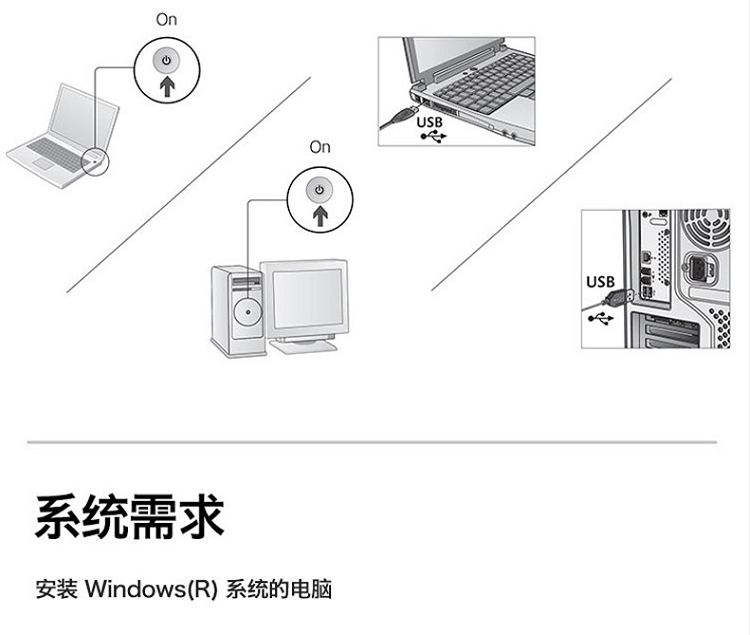 On

USB

On

USB

系统需求

安装 Windows(R) 系统的电脑