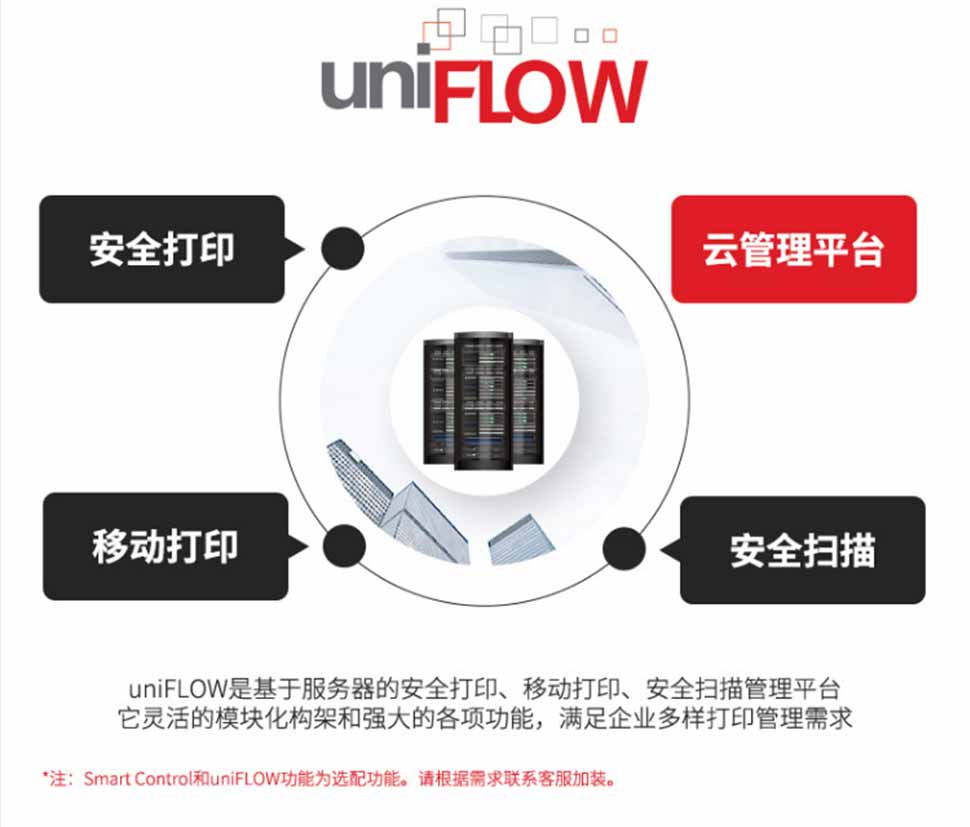 uniFLOW

安全打印

云管理平台

移动打印

安全扫描

uniFLOW是基于服务器的安全打印、移动打印、安全扫描管理平台
它灵活的模块化构架和强大的各项功能，满足企业多样打印管理需求

*注：Smart Control和uniFLOW功能为选配功能。请根据需求联系客服加装。