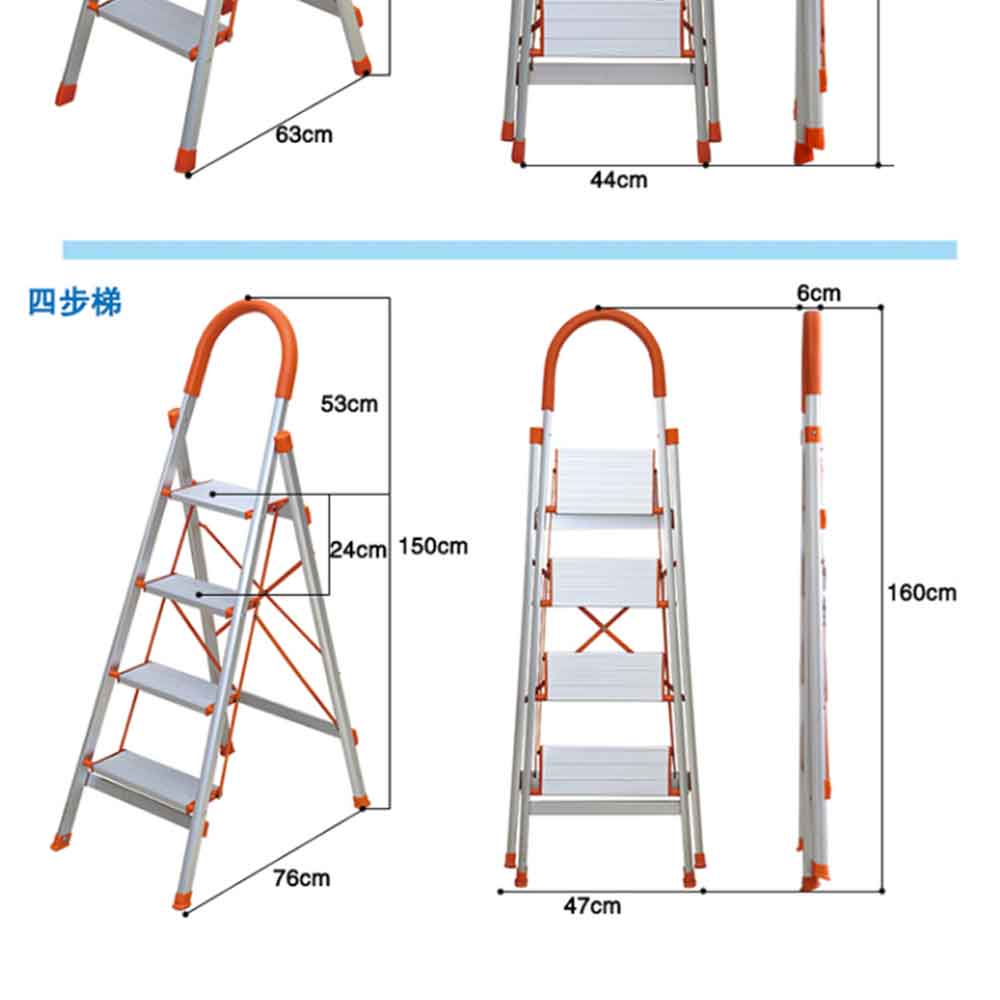 63cm

44cm

四步梯

53cm

24cm

150cm

76cm

6cm

160cm

47cm