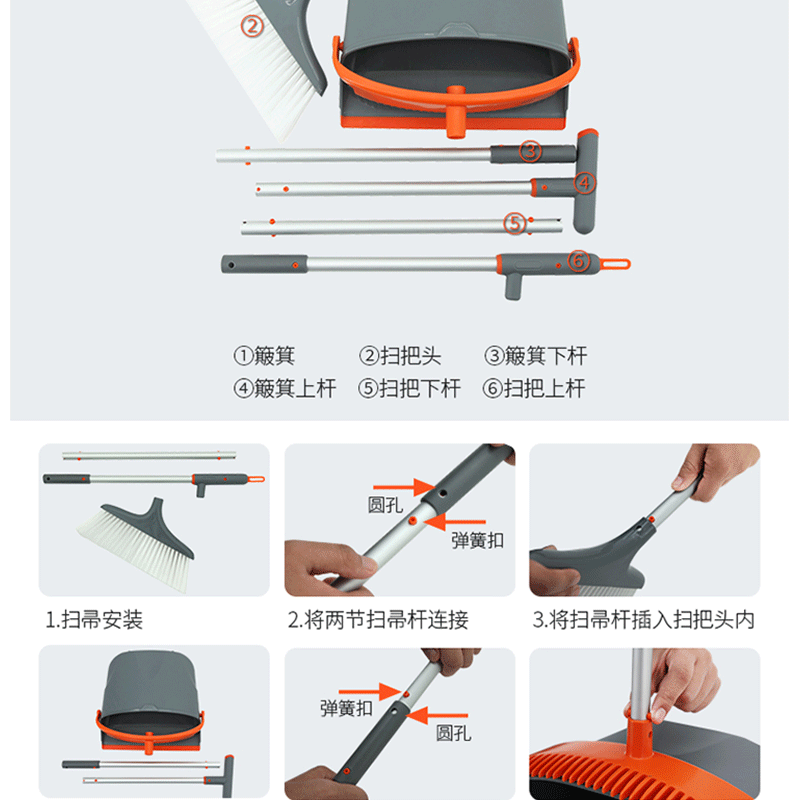 ②

③

④

⑤

⑥

①簸箕 ②扫把头 ③簸箕下杆
④簸箕上杆 ⑤扫把下杆 ⑥扫把上杆

圆孔
弹簧扣

1.扫帚安装

2.将两节扫帚杆连接

3.将扫帚杆插入扫把头内

弹簧扣
圆孔