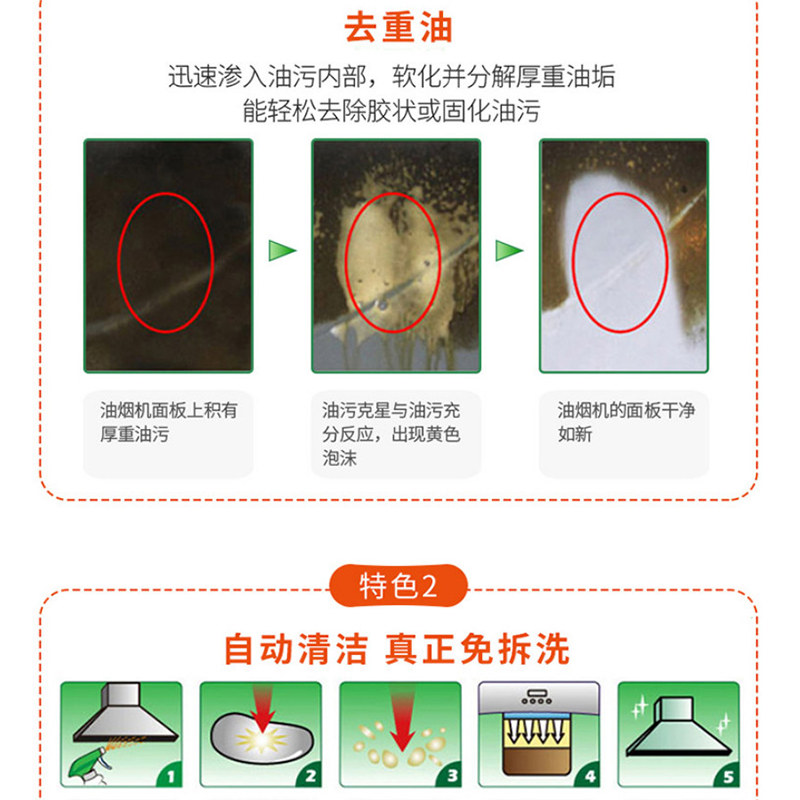 去重油

迅速渗入油污内部，软化并分解厚重油垢
能轻松去除胶状或固化油污

油烟机面板上积有厚重油污

油污克星与油污充分反应，出现黄色泡沫

油烟机的面板干净如新

特色2

自动清洁 真正免拆洗

1

2

3

4

5