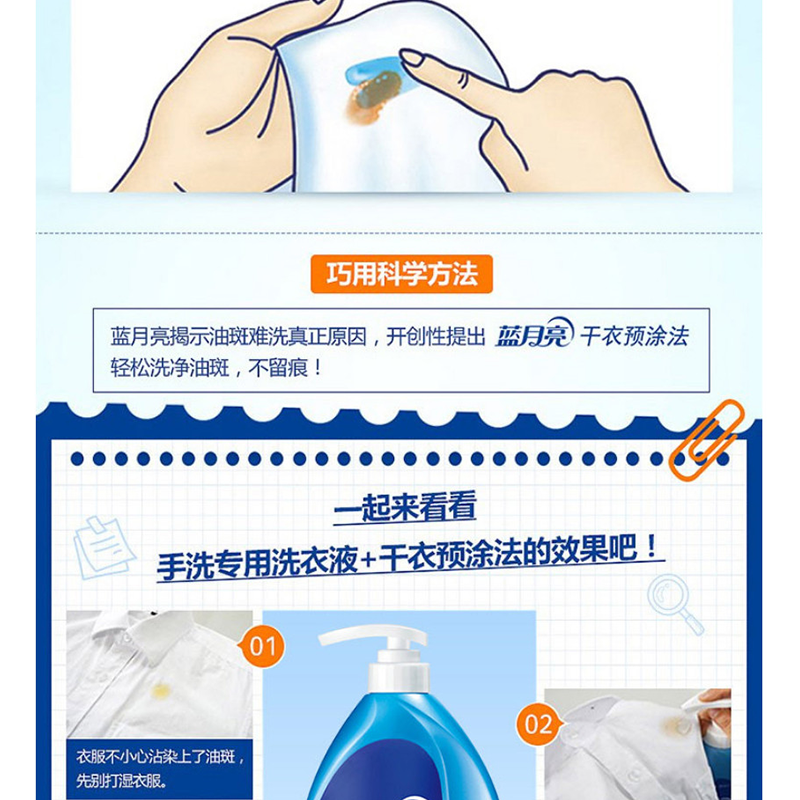 巧用科学方法

蓝月亮揭示油斑难洗真正原因，开创性提出 蓝月亮 干衣预涂法 轻松洗净油斑，不留痕！

一起来看看

手洗专用洗衣液+干衣预涂法的效果吧！

01

衣服不小心沾染上了油斑，先别打湿衣服。

02